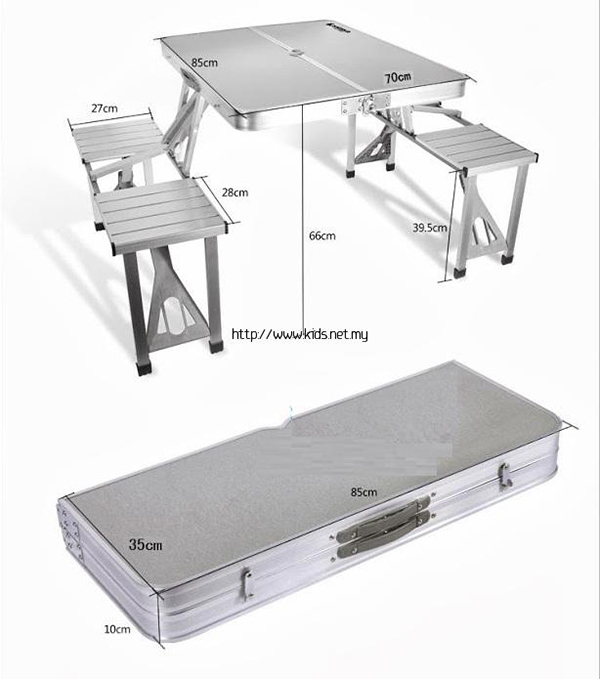 85cm

70cm

27cm

28cm

66cm

39.5cm

http://www.kids.net.my

85cm

35cm

10cm